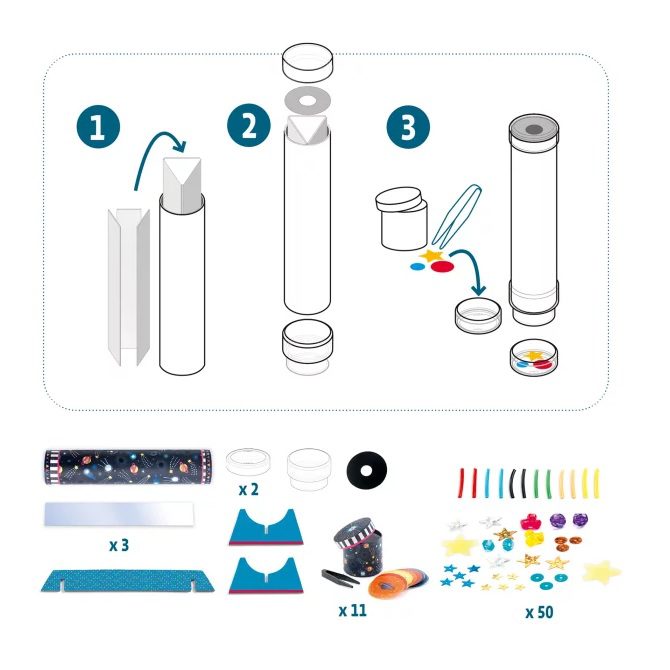 1

2

3

x 2

x 3

x 11

x 50